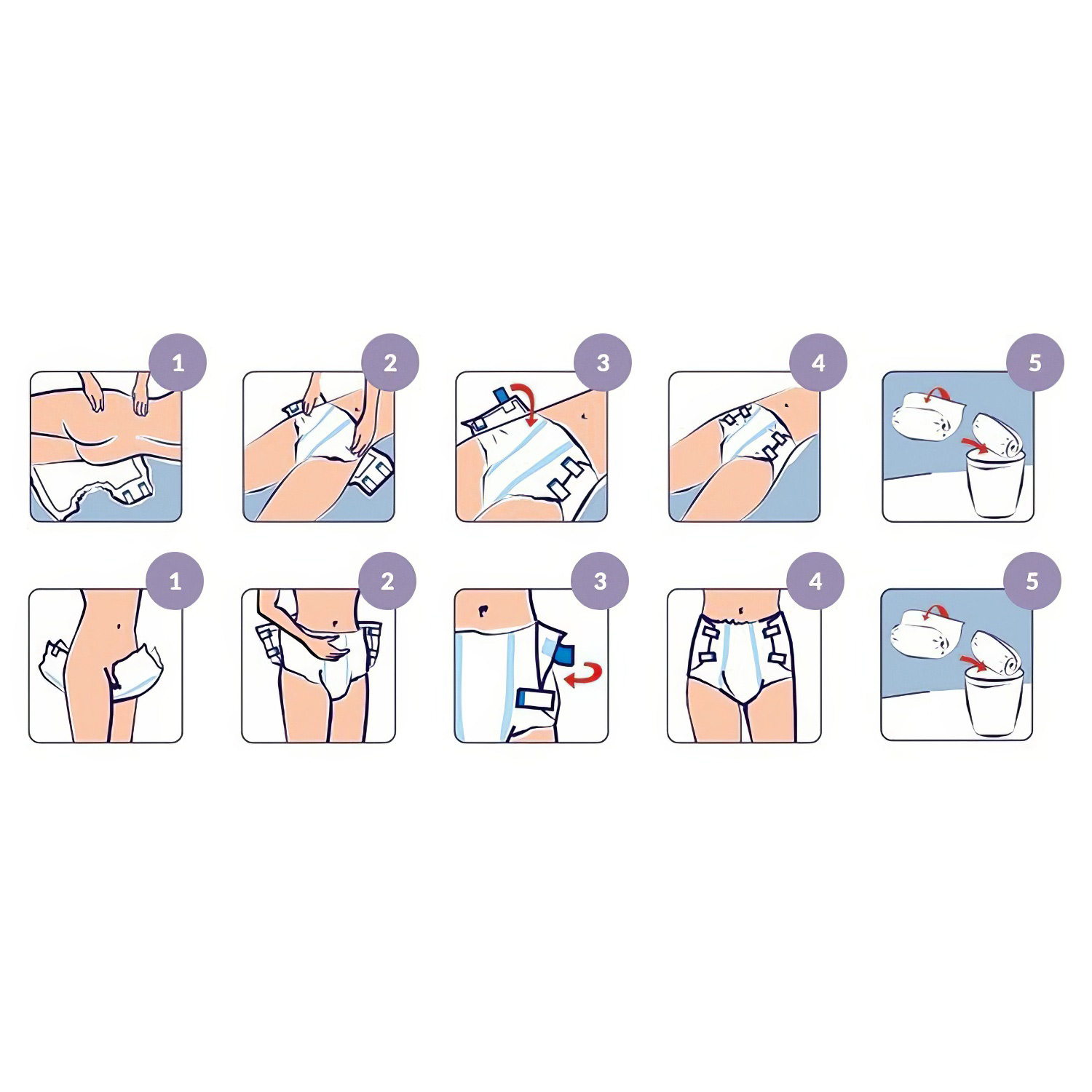 1 2 3 4 5

1 2 3 4 5